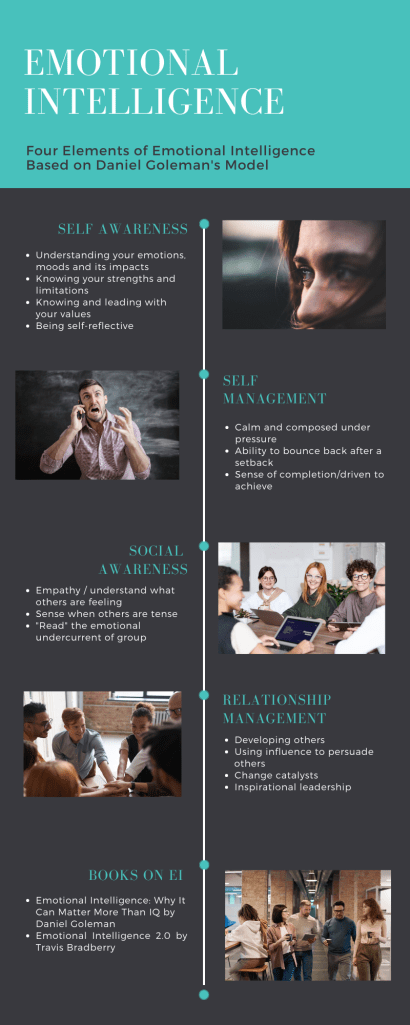 EMOTIONAL INTELLIGENCE

Four Elements of Emotional Intelligence Based on Daniel Goleman's Model

SELF AWARENESS

- Understanding your emotions, moods and its impacts
- Knowing your strengths and limitations
- Knowing and leading with your values
- Being self-reflective

SELF MANAGEMENT

- Calm and composed under pressure
- Ability to bounce back after a setback
- Sense of completion/driven to achieve

SOCIAL AWARENESS

- Empathy / understand what others are feeling
- Sense when others are tense
- "Read" the emotional undercurrent of group

RELATIONSHIP MANAGEMENT

- Developing others
- Using influence to persuade others
- Change catalysts
- Inspirational leadership

BOOKS ON EI

- Emotional Intelligence: Why It Can Matter More Than IQ by Daniel Goleman
- Emotional Intelligence 2.0 by Travis Bradberry